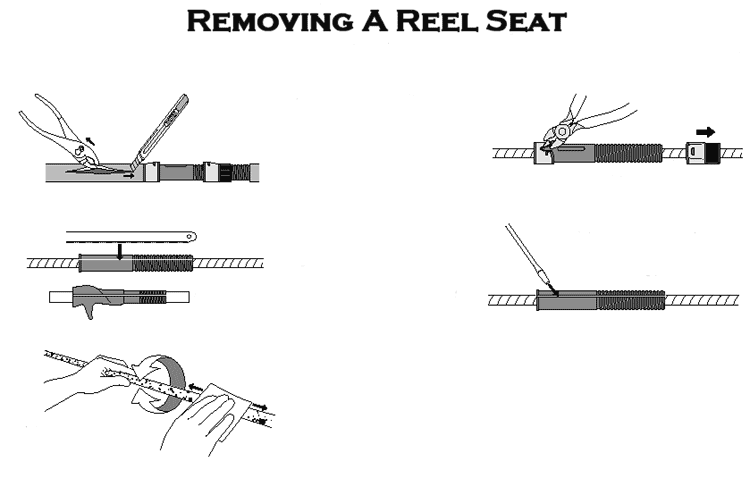 REMOVING A REEL SEAT