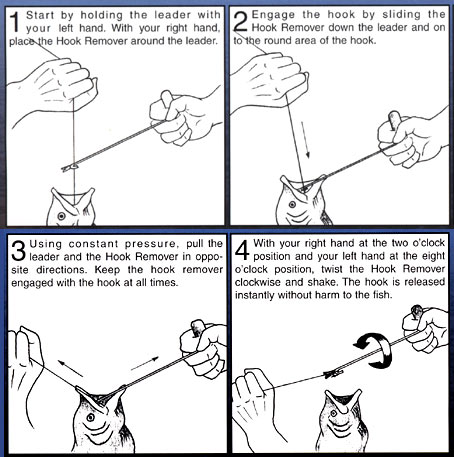 1 Start by holding the leader with your left hand. With your right hand, place the Hook Remover around the leader.

2 Engage the hook by sliding the Hook Remover down the leader and on to the round area of the hook.

3 Using constant pressure, pull the leader and the Hook Remover in opposite directions. Keep the hook remover engaged with the hook at all times.

4 With your right hand at the two o'clock position and your left hand at the eight o'clock position, twist the Hook Remover clockwise and shake. The hook is released instantly without harm to the fish.